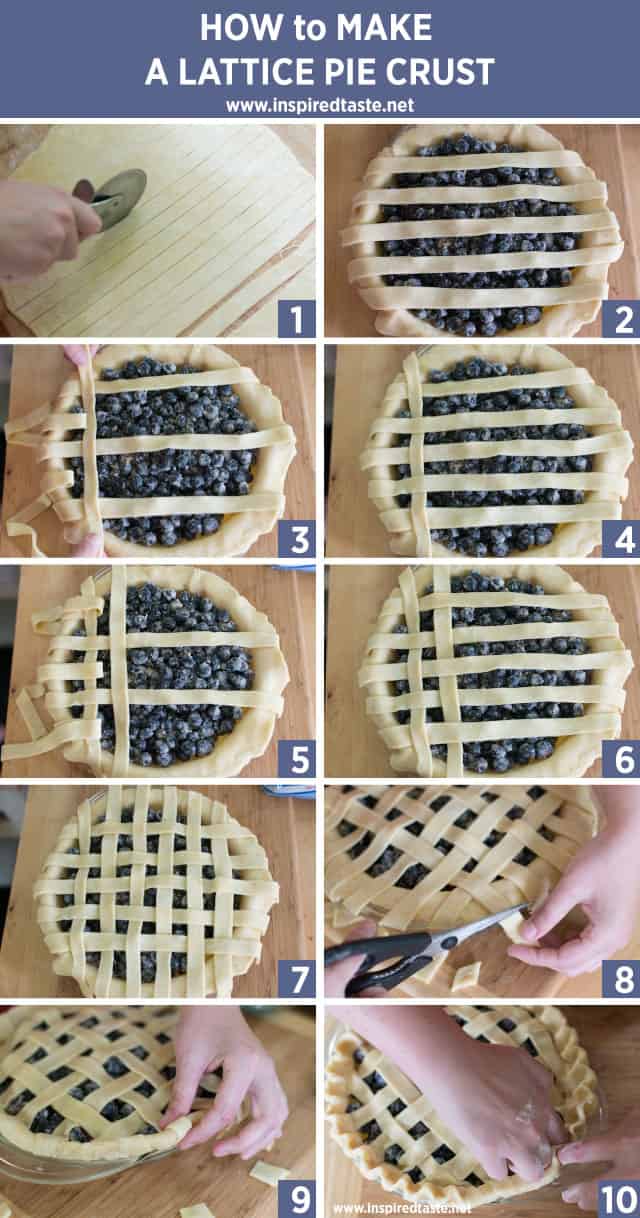 HOW to MAKE
A LATTICE PIE CRUST
www.inspiredtaste.net

1

2

3

4

5

6

7

8

9

10

www.inspiredtaste.net